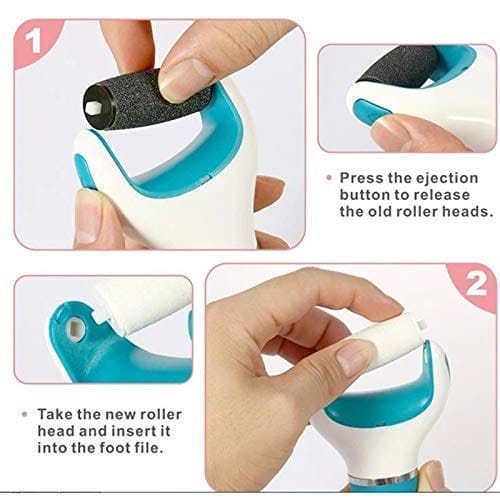 1

• Press the ejection button to release the old roller heads.

2

• Take the new roller head and insert it into the foot file.