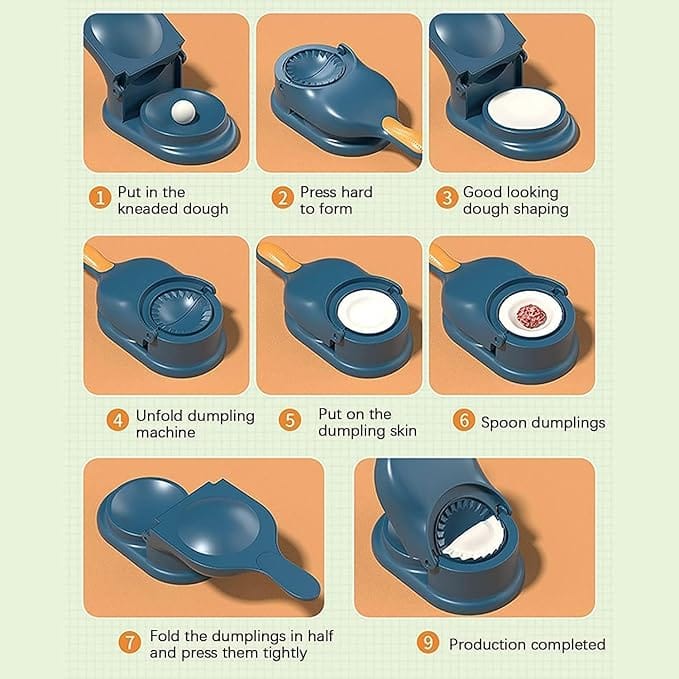 1 Put in the kneaded dough

2 Press hard to form

3 Good looking dough shaping

4 Unfold dumpling machine

5 Put on the dumpling skin

6 Spoon dumplings

7 Fold the dumplings in half and press them tightly

9 Production completed