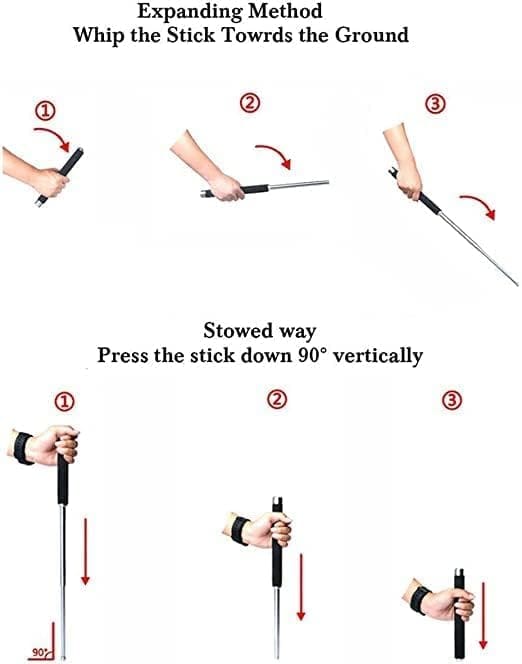 Expanding Method
Whip the Stick Towrds the Ground

①

②

③

Stowed way
Press the stick down 90° vertically

①

②

③

90°