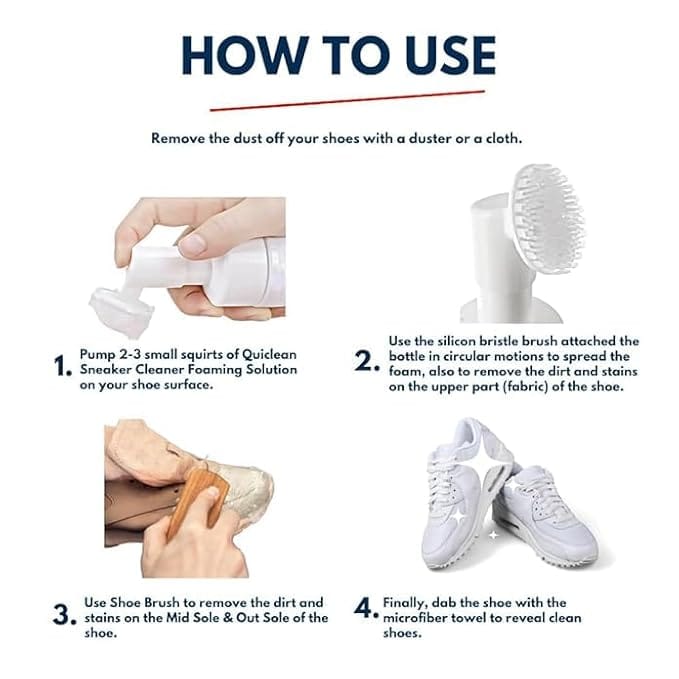 HOW TO USE

Remove the dust off your shoes with a duster or a cloth.

1. Pump 2-3 small squirts of Quiclean Sneaker Cleaner Foaming Solution on your shoe surface.

2. Use the silicon bristle brush attached the bottle in circular motions to spread the foam, also to remove the dirt and stains on the upper part (fabric) of the shoe.

3. Use Shoe Brush to remove the dirt and stains on the Mid Sole & Out Sole of the shoe.

4. Finally, dab the shoe with the microfiber towel to reveal clean shoes.