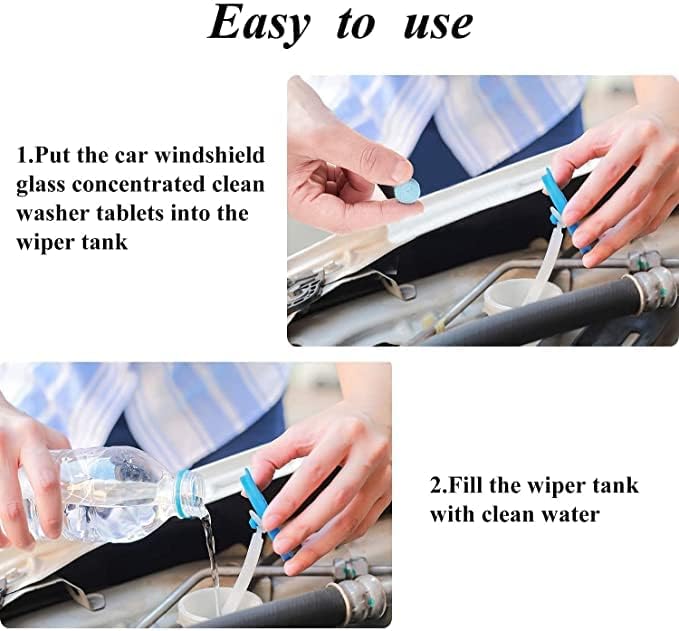 Easy to use

1.Put the car windshield glass concentrated clean washer tablets into the wiper tank

2.Fill the wiper tank with clean water