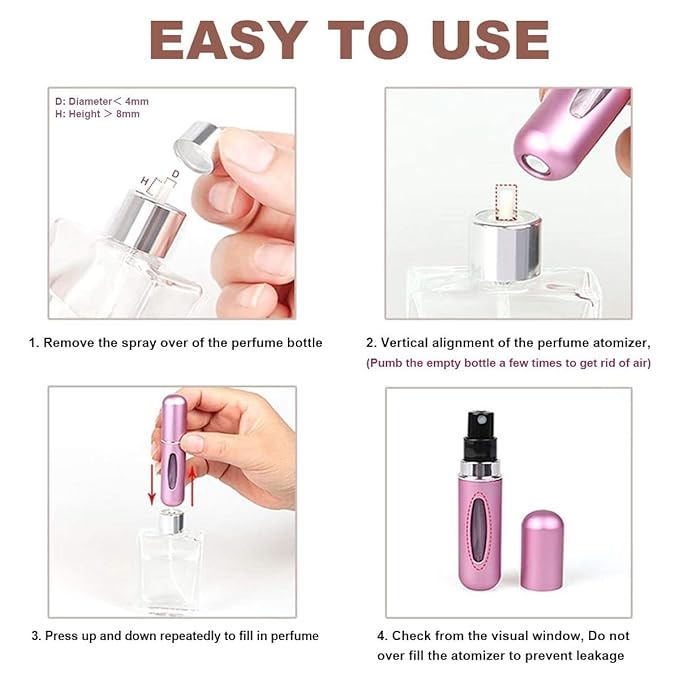 EASY TO USE

D: Diameter < 4mm
H: Height > 8mm

H
D

1. Remove the spray over of the perfume bottle

2. Vertical alignment of the perfume atomizer,
(Pumb the empty bottle a few times to get rid of air)

3. Press up and down repeatedly to fill in perfume

4. Check from the visual window, Do not over fill the atomizer to prevent leakage