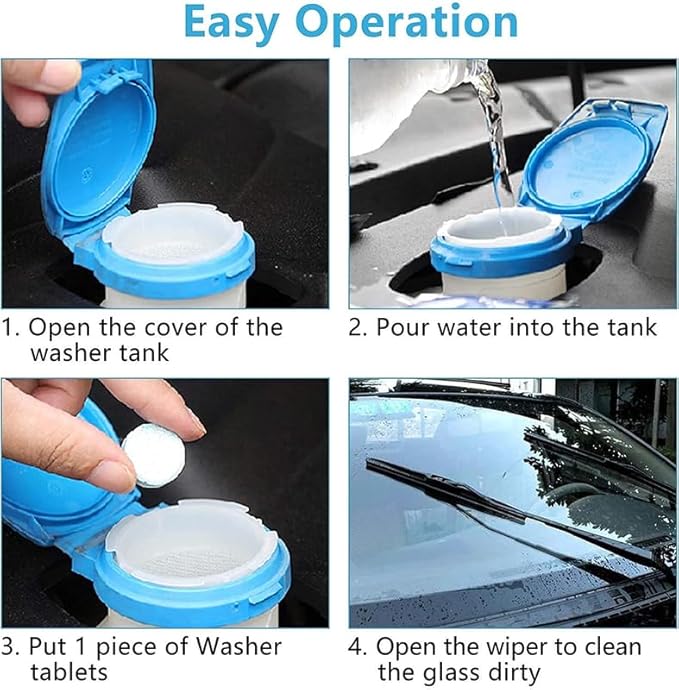 Easy Operation

1. Open the cover of the washer tank

2. Pour water into the tank

3. Put 1 piece of Washer tablets

4. Open the wiper to clean the glass dirty