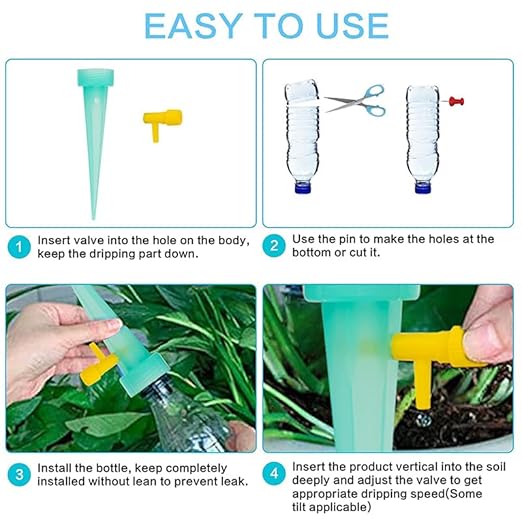 EASY TO USE

1 Insert valve into the hole on the body, keep the dripping part down.

2 Use the pin to make the holes at the bottom or cut it.

3 Install the bottle, keep completely installed without lean to prevent leak.

4 Insert the product vertical into the soil deeply and adjust the valve to get appropriate dripping speed(Some tilt applicable)