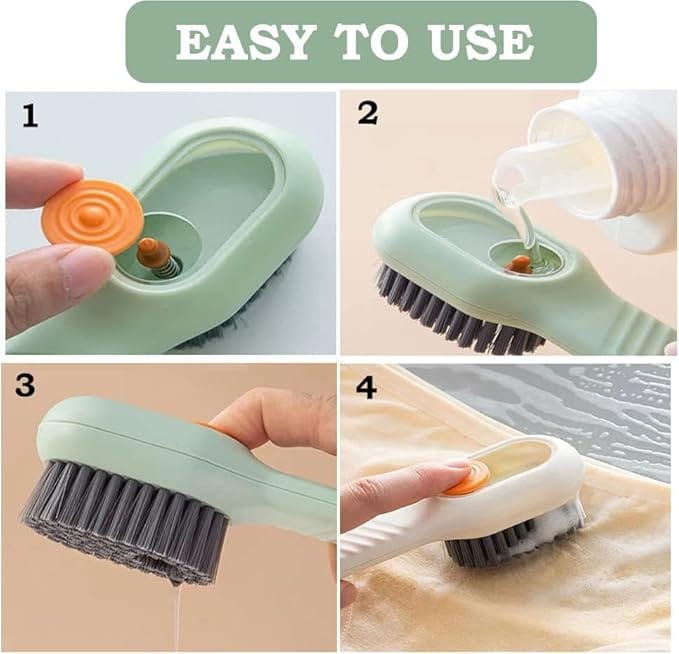 EASY TO USE

1

2

3

4