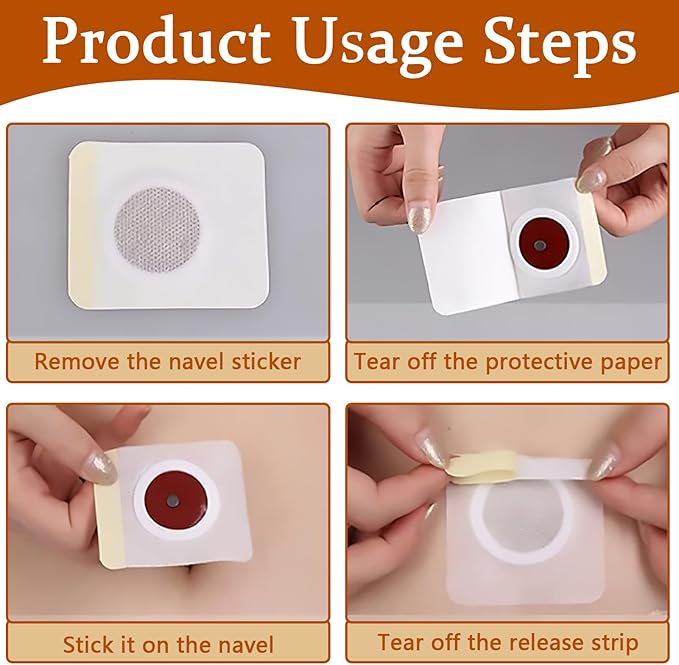 Product Usage Steps

Remove the navel sticker

Tear off the protective paper

Stick it on the navel

Tear off the release strip