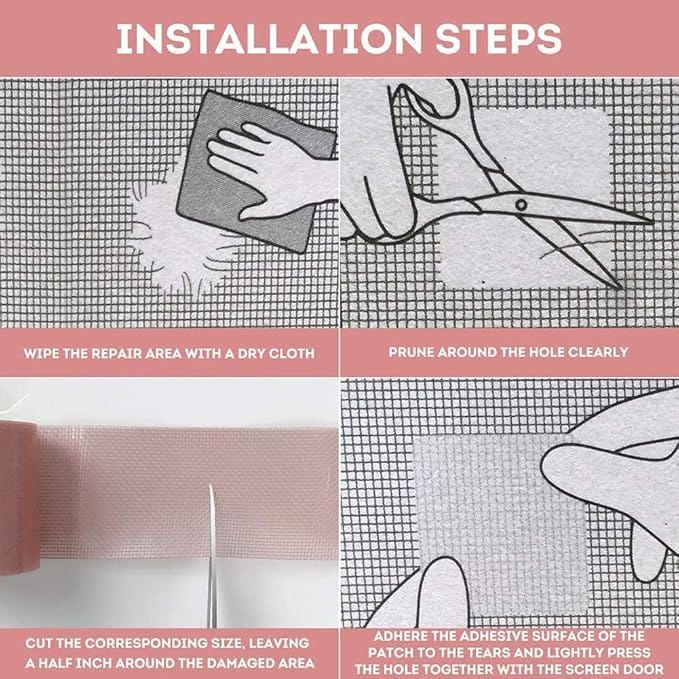 INSTALLATION STEPS

WIPE THE REPAIR AREA WITH A DRY CLOTH

PRUNE AROUND THE HOLE CLEARLY

CUT THE CORRESPONDING SIZE, LEAVING A HALF INCH AROUND THE DAMAGED AREA

ADHERE THE ADHESIVE SURFACE OF THE PATCH TO THE TEARS AND LIGHTLY PRESS THE HOLE TOGETHER WITH THE SCREEN DOOR