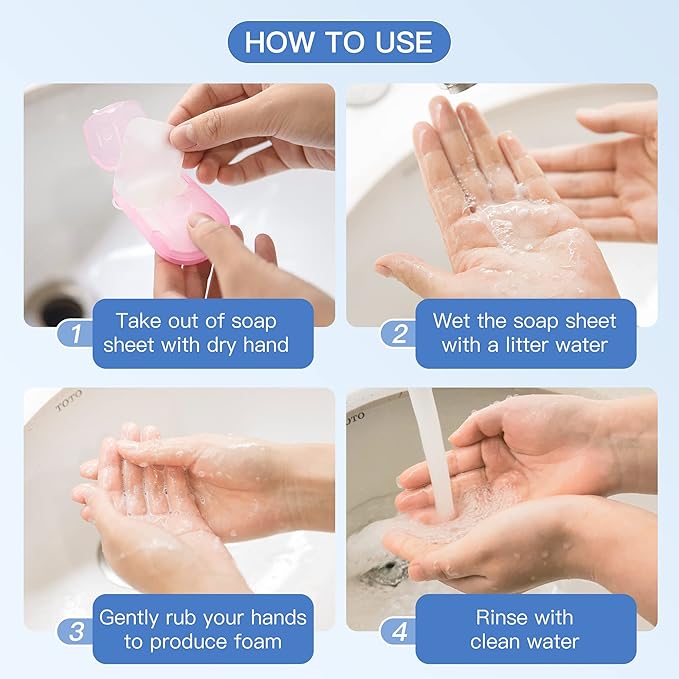 HOW TO USE

1 Take out of soap sheet with dry hand

2 Wet the soap sheet with a litter water

TOTO

3 Gently rub your hands to produce foam

TOTO

4 Rinse with clean water