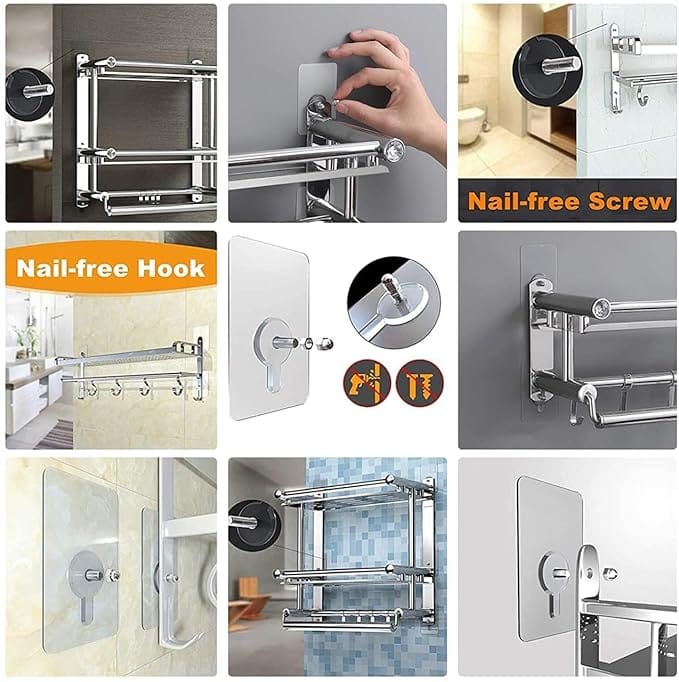 Nail-free Screw

Nail-free Hook