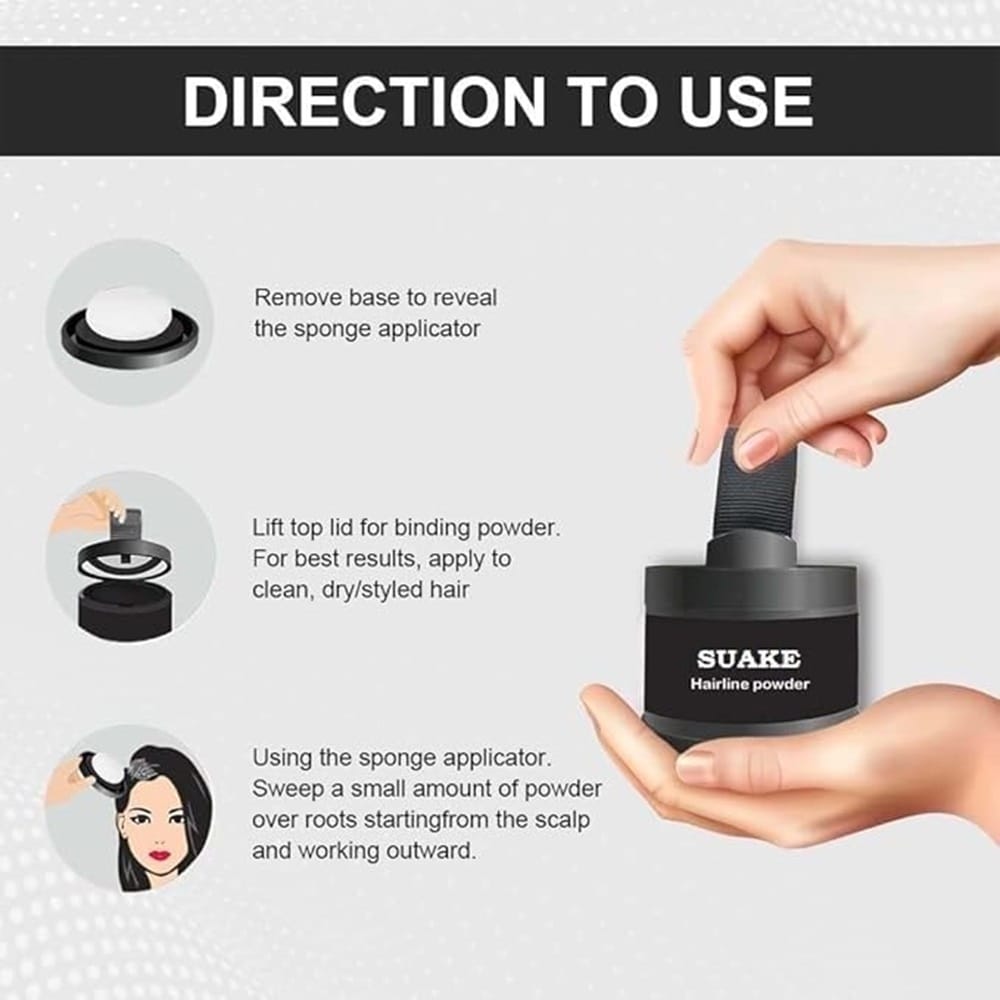 DIRECTION TO USE

Remove base to reveal the sponge applicator

Lift top lid for binding powder. For best results, apply to clean, dry/styled hair

Using the sponge applicator. Sweep a small amount of powder over roots startingfrom the scalp and working outward.

SUAKE
Hairline powder