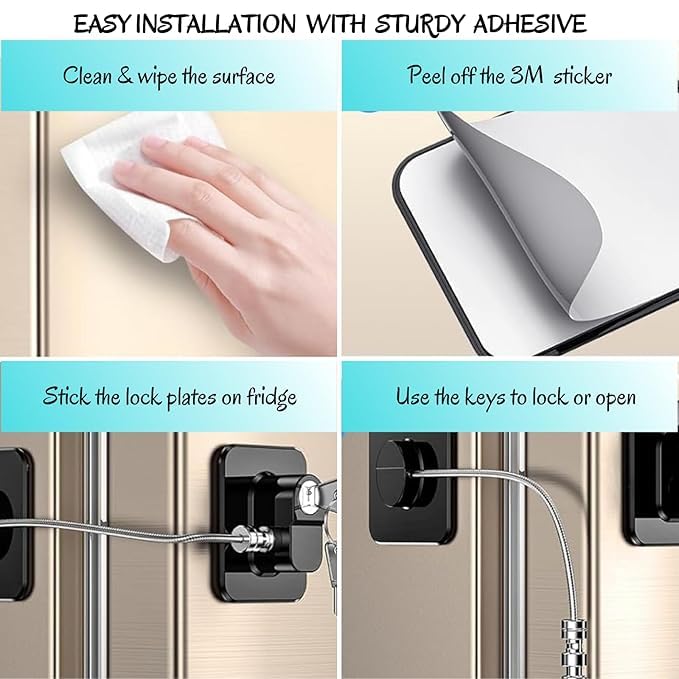 EASY INSTALLATION WITH STURDY ADHESIVE

Clean & wipe the surface

Peel off the 3M sticker

Stick the lock plates on fridge

Use the keys to lock or open